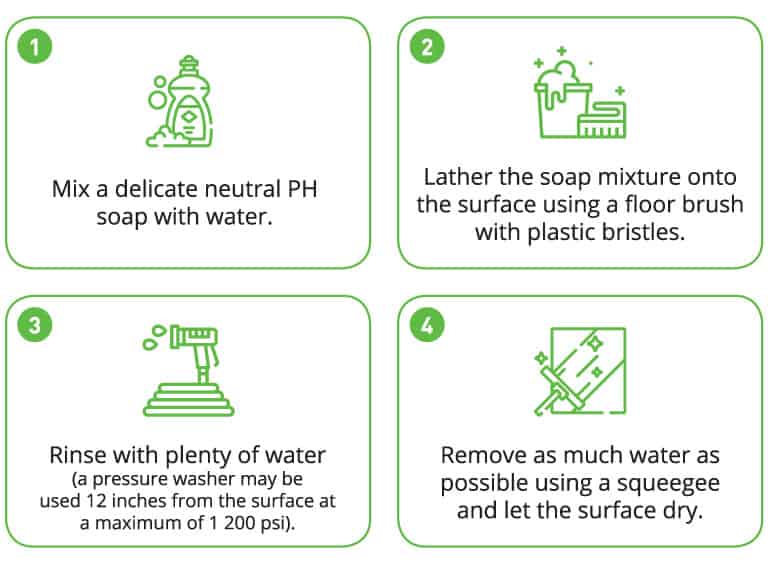 1

Mix a delicate neutral PH soap with water.

2

Lather the soap mixture onto the surface using a floor brush with plastic bristles.

3

Rinse with plenty of water
(a pressure washer may be used 12 inches from the surface at a maximum of 1 200 psi).

4

Remove as much water as possible using a squeegee and let the surface dry.