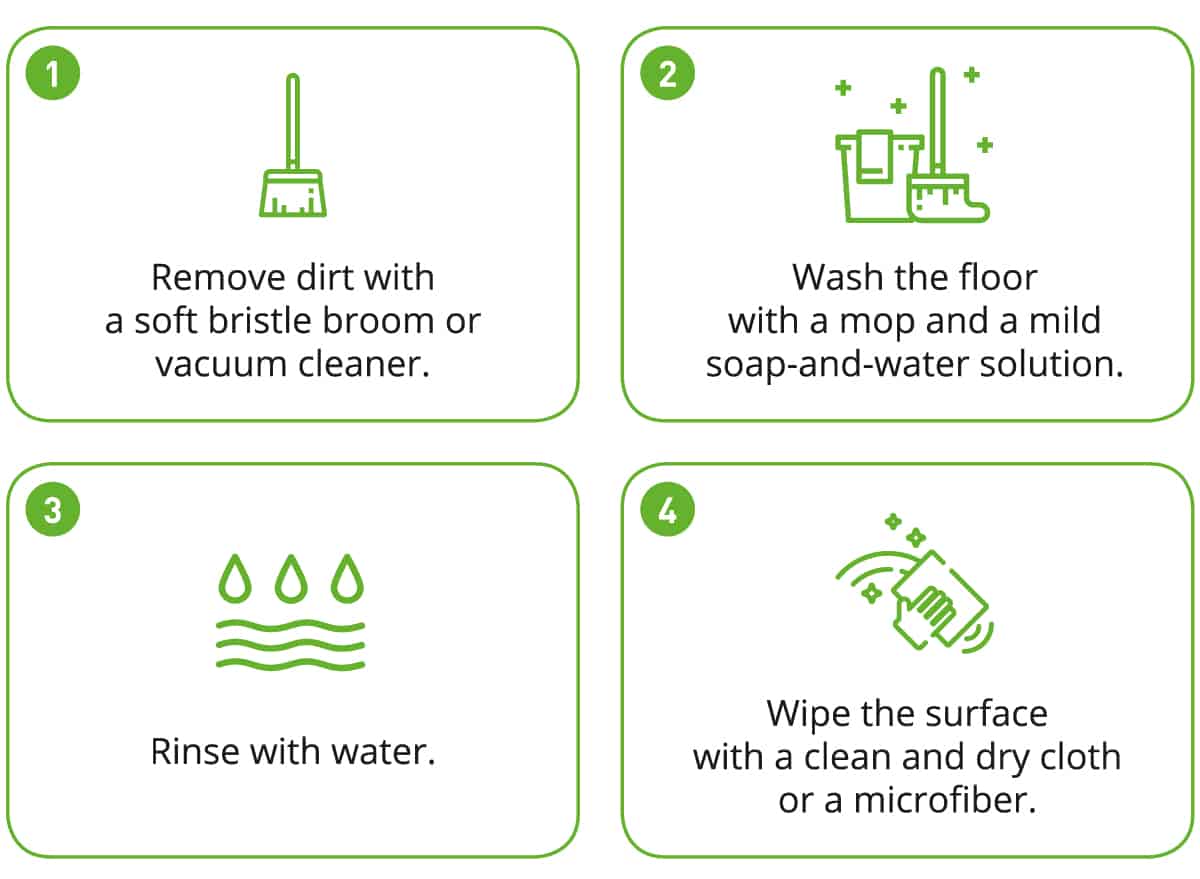 1

Remove dirt with a soft bristle broom or vacuum cleaner.

2

Wash the floor with a mop and a mild soap-and-water solution.

3

Rinse with water.

4

Wipe the surface with a clean and dry cloth or a microfiber.